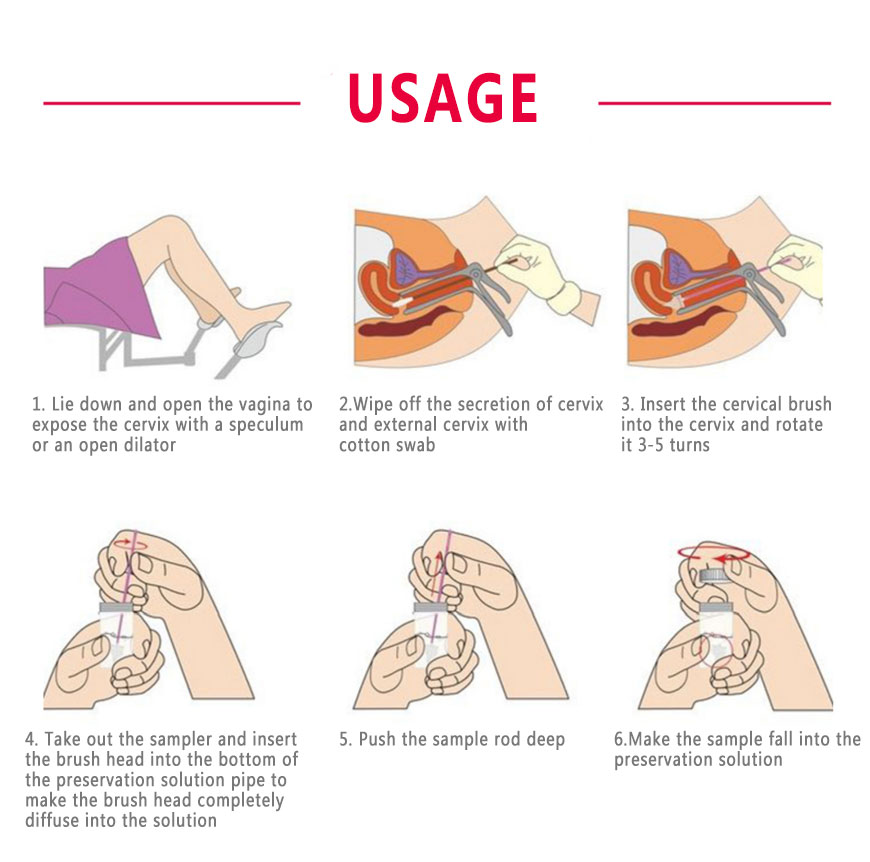 USAGE

1. Lie down and open the vagina to expose the cervix with a speculum or an open dilator

2.Wipe off the secretion of cervix and external cervix with cotton swab

3. Insert the cervical brush into the cervix and rotate it 3-5 turns

4. Take out the sampler and insert the brush head into the bottom of the preservation solution pipe to make the brush head completely diffuse into the solution

5. Push the sample rod deep

6.Make the sample fall into the preservation solution